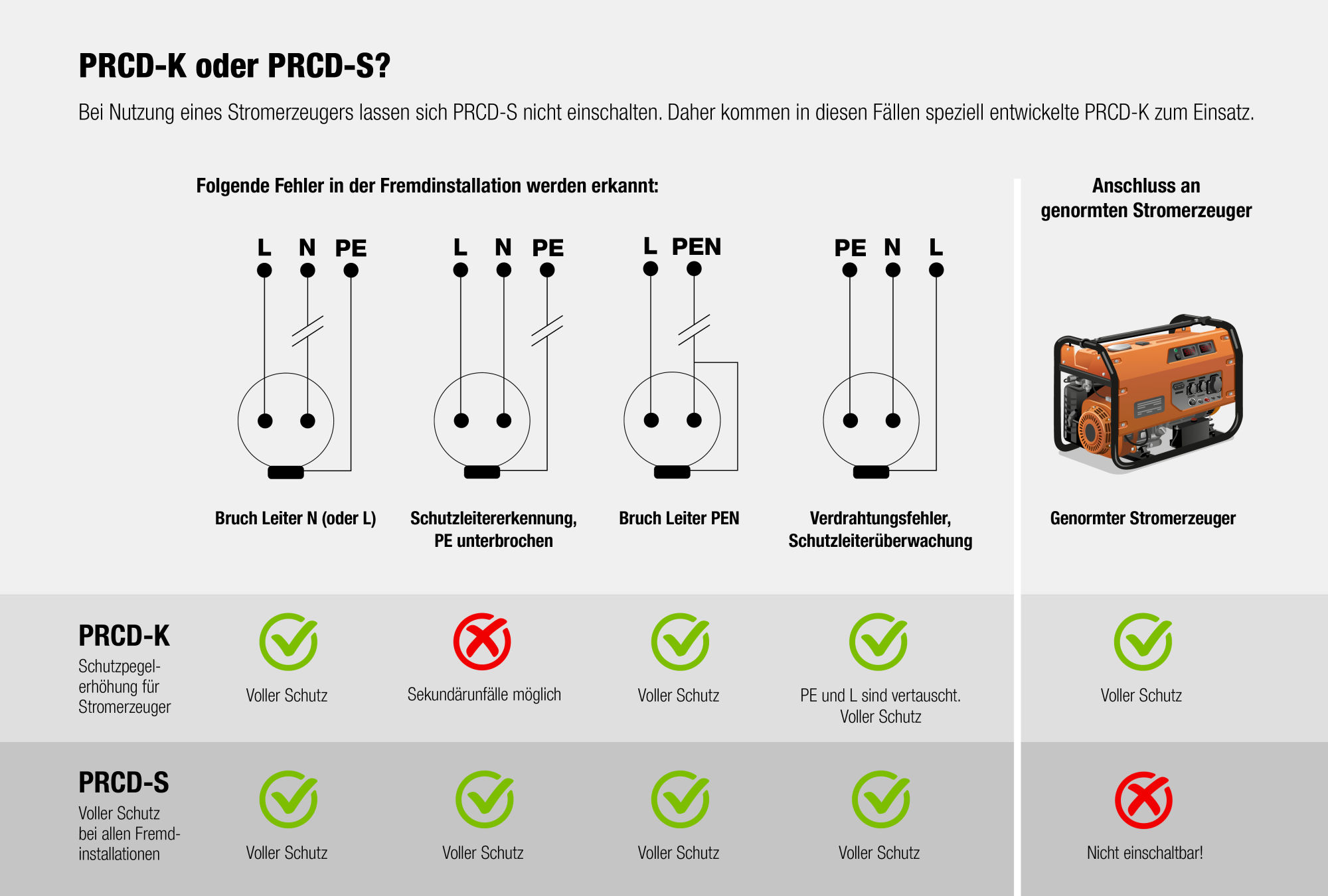 PRCD-K oder PRCD-S?

Bei Nutzung eines Stromerzeugers lassen sich PRCD-S nicht einschalten. Daher kommen in diesen Fällen speziell entwickelte PRCD-K zum Einsatz.

Folgende Fehler in der Fremdinstallation werden erkannt:

Anschluss an genormten Stromerzeuger

L N PE

L N PE

L PEN

PE N L

Bruch Leiter N (oder L)

Schutzleitererkennung, PE unterbrochen

Bruch Leiter PEN

Verdrahtungsfehler, Schutzleiterüberwachung

Genormter Stromerzeuger

PRCD-K
Schutzpegelerhöhung für Stromerzeuger

Voller Schutz

Sekundärunfälle möglich

Voller Schutz

PE und L sind vertauscht. Voller Schutz

Voller Schutz

PRCD-S
Voller Schutz bei allen Fremdinstallationen

Voller Schutz

Voller Schutz

Voller Schutz

Voller Schutz

Nicht einschaltbar!